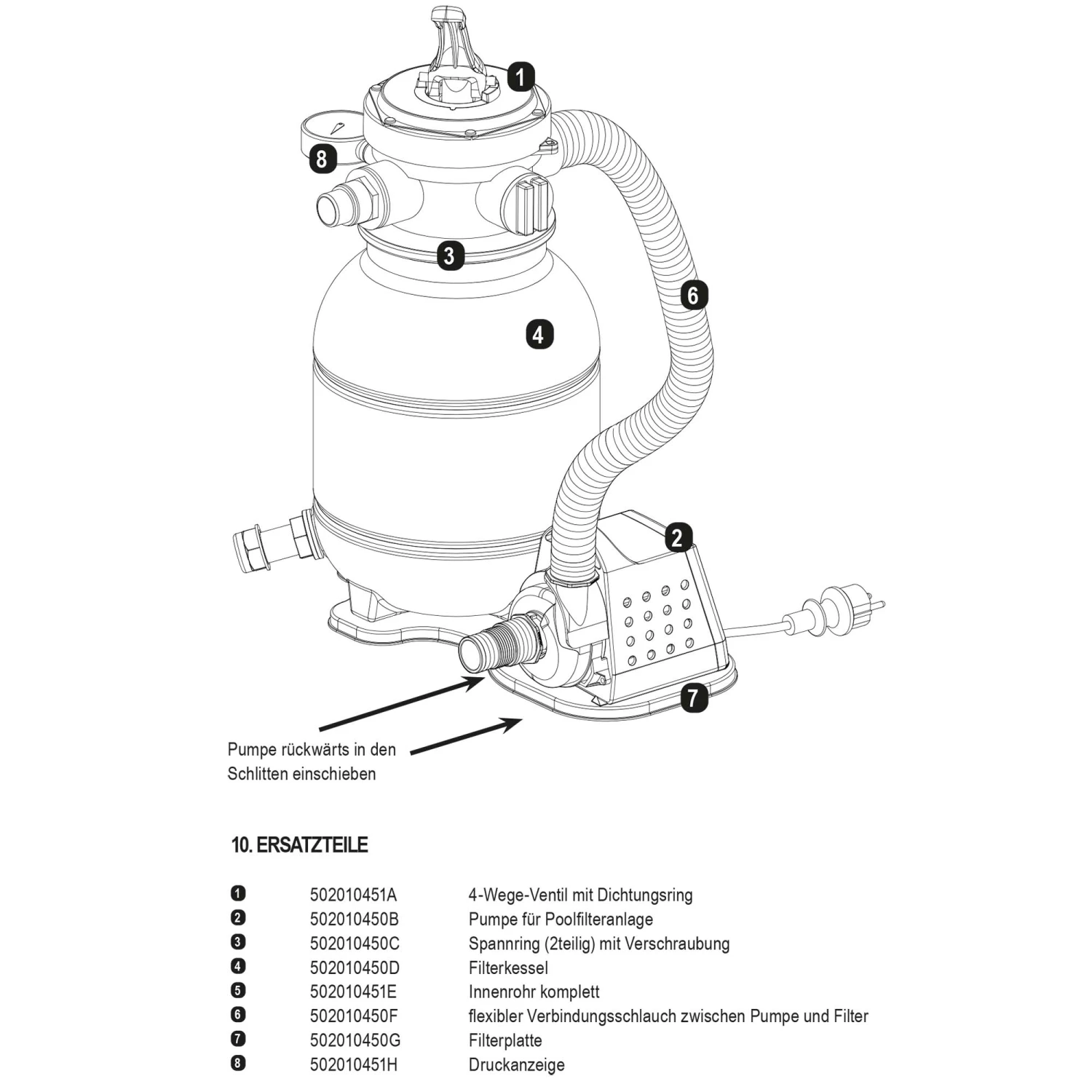 1
8
3
6
4
2
7

Pumpe rückwärts in den Schlitten einschieben

10. ERSATZTEILE

| | | |
|---|---|---|
| 1 | 502010451A | 4-Wege-Ventil mit Dichtungsring |
| 2 | 502010450B | Pumpe für Poolfilteranlage |
| 3 | 502010450C | Spannring (2teilig) mit Verschraubung |
| 4 | 502010450D | Filterkessel |
| 5 | 502010451E | Innenrohr komplett |
| 6 | 502010450F | flexibler Verbindungsschlauch zwischen Pumpe und Filter |
| 7 | 502010450G | Filterplatte |
| 8 | 502010451H | Druckanzeige |